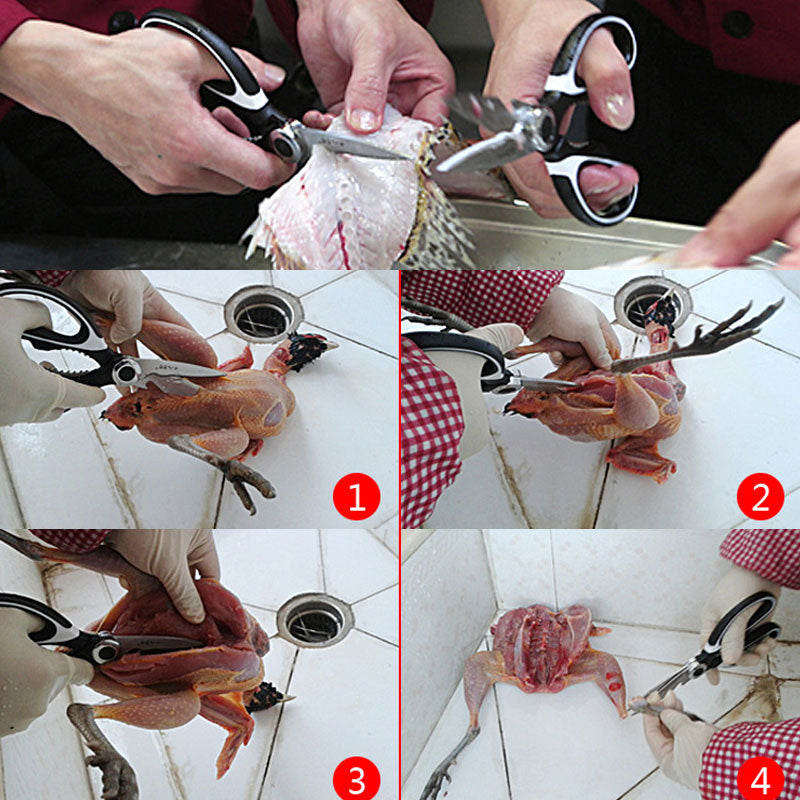 1
2
3
4